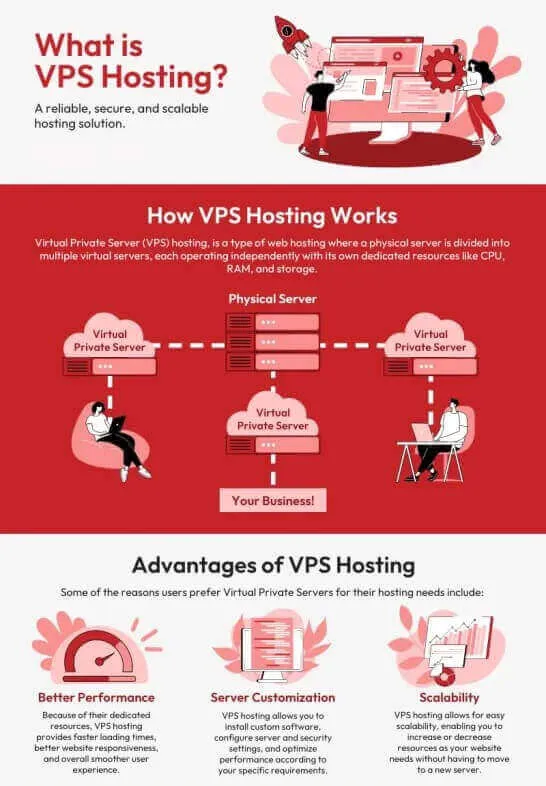 What is VPS Hosting?

A reliable, secure, and scalable hosting solution.

How VPS Hosting Works

Virtual Private Server (VPS) hosting, is a type of web hosting where a physical server is divided into multiple virtual servers, each operating independently with its own dedicated resources like CPU, RAM, and storage.

Physical Server

Virtual Private Server

Virtual Private Server

Virtual Private Server

Your Business!

Advantages of VPS Hosting

Some of the reasons users prefer Virtual Private Servers for their hosting needs include:

Better Performance

Because of their dedicated resources, VPS hosting provides faster loading times, better website responsiveness, and overall smoother user experience.

Server Customization

VPS hosting allows you to install custom software, configure server and security settings, and optimize performance according to your specific requirements.

Scalability

VPS hosting allows for easy scalability, enabling you to increase or decrease resources as your website needs without having to move to a new server.