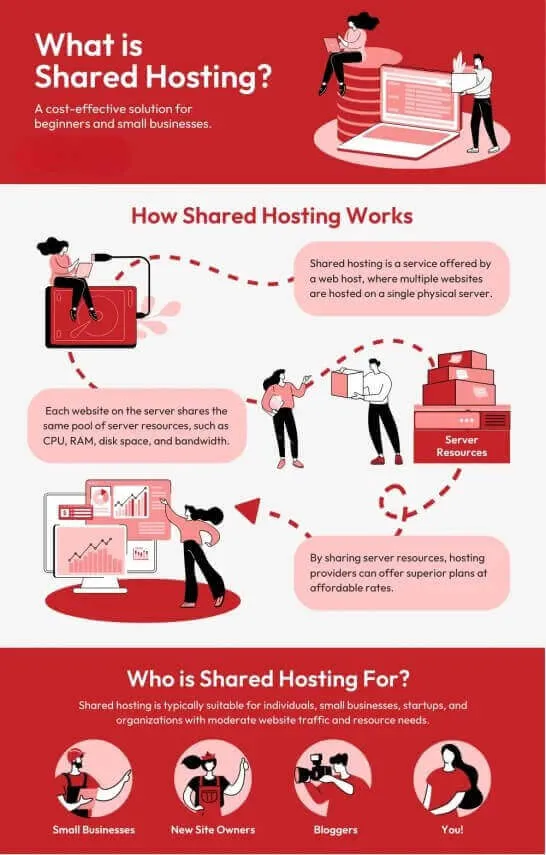 What is Shared Hosting?

A cost-effective solution for beginners and small businesses.

How Shared Hosting Works

Shared hosting is a service offered by a web host, where multiple websites are hosted on a single physical server.

Each website on the server shares the same pool of server resources, such as CPU, RAM, disk space, and bandwidth.

Server Resources

By sharing server resources, hosting providers can offer superior plans at affordable rates.

Who is Shared Hosting For?

Shared hosting is typically suitable for individuals, small businesses, startups, and organizations with moderate website traffic and resource needs.

Small Businesses

New Site Owners

Bloggers

You!