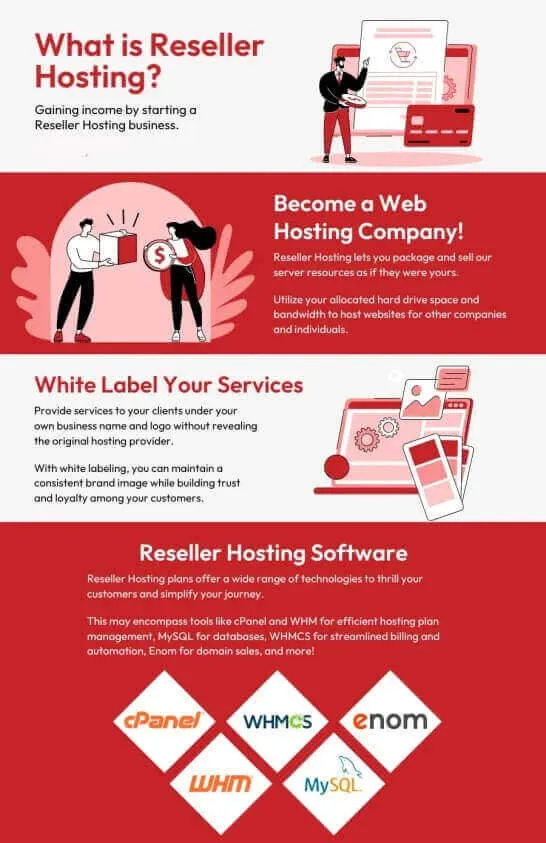 What is Reseller Hosting?

Gaining income by starting a Reseller Hosting business.

Become a Web Hosting Company!

Reseller Hosting lets you package and sell our server resources as if they were yours.

Utilize your allocated hard drive space and bandwidth to host websites for other companies and individuals.

White Label Your Services

Provide services to your clients under your own business name and logo without revealing the original hosting provider.

With white labeling, you can maintain a consistent brand image while building trust and loyalty among your customers.

Reseller Hosting Software

Reseller Hosting plans offer a wide range of technologies to thrill your customers and simplify your journey.

This may encompass tools like cPanel and WHM for efficient hosting plan management, MySQL for databases, WHMCS for streamlined billing and automation, Enom for domain sales, and more!

cPanel

WHMCS

enom

WHM

MySQL